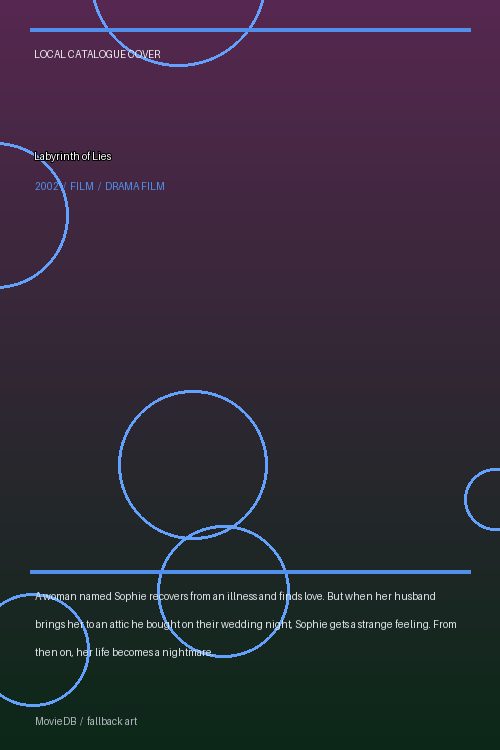 LOCAL CATALOGUE COVER

Labyrinth of Lies

2002 / FILM / DRAMA FILM

A woman named Sophie recovers from an illness and finds love. But when her husband brings her to an attic he bought on their wedding night, Sophie gets a strange feeling. From then on, her life becomes a nightmare.

MovieDB / fallback art