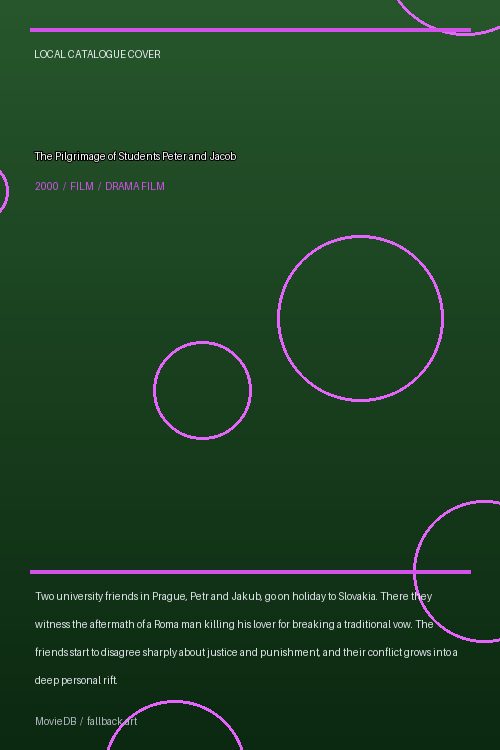 LOCAL CATALOGUE COVER

The Pilgrimage of Students Peter and Jacob

2000 / FILM / DRAMA FILM

Two university friends in Prague, Petr and Jakub, go on holiday to Slovakia. There they witness the aftermath of a Roma man killing his lover for breaking a traditional vow. The friends start to disagree sharply about justice and punishment, and their conflict grows into a deep personal rift.

MovieDB / fallback art