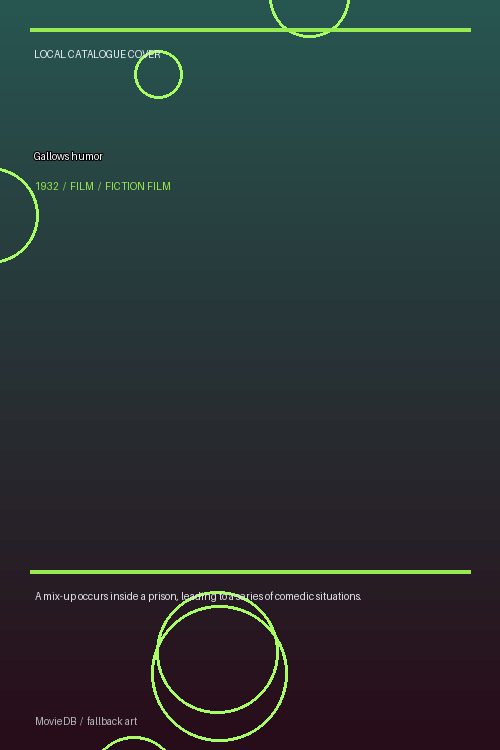 LOCAL CATALOGUE COVER

Gallows humor

1932 / FILM / FICTION FILM

A mix-up occurs inside a prison, leading to a series of comedic situations.

MovieDB / fallback art