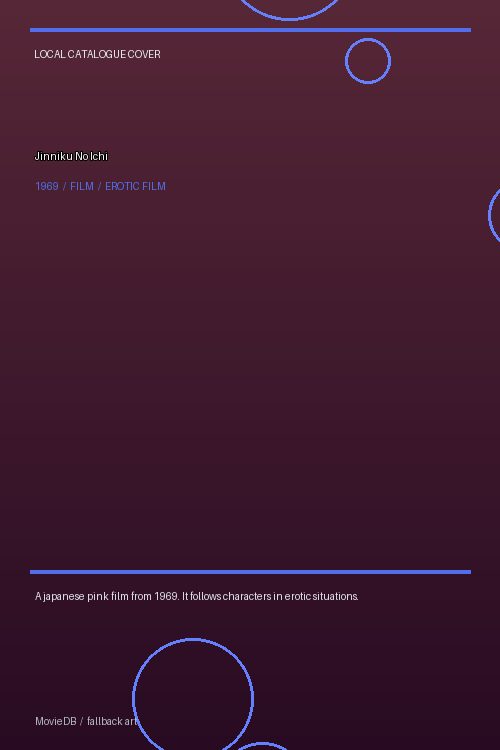 LOCAL CATALOGUE COVER

Jinniku No Ichi

1969 / FILM / EROTIC FILM

A japanese pink film from 1969. It follows characters in erotic situations.

MovieDB / fallback art