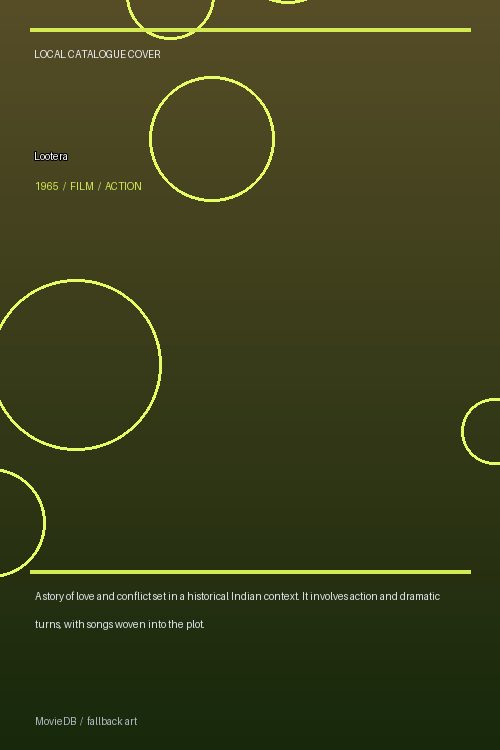 LOCAL CATALOGUE COVER

Lootera

1965 / FILM / ACTION

A story of love and conflict set in a historical Indian context. It involves action and dramatic turns, with songs woven into the plot.

MovieDB / fallback art