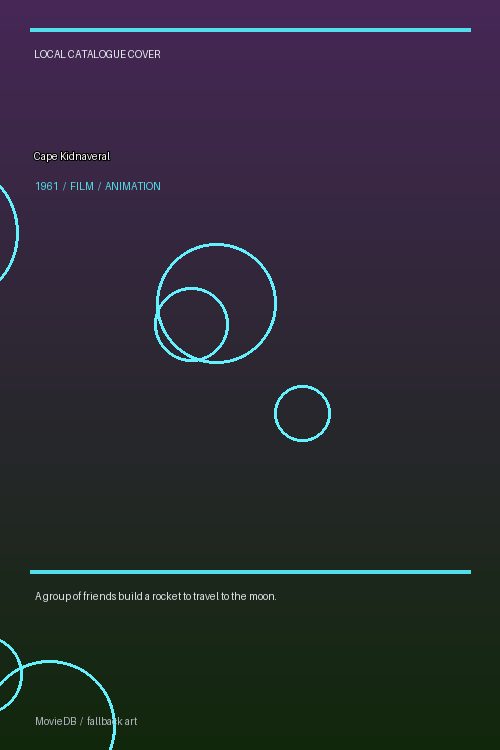 LOCAL CATALOGUE COVER

Cape Kidnaveral

1961 / FILM / ANIMATION

A group of friends build a rocket to travel to the moon.

MovieDB / fallback art