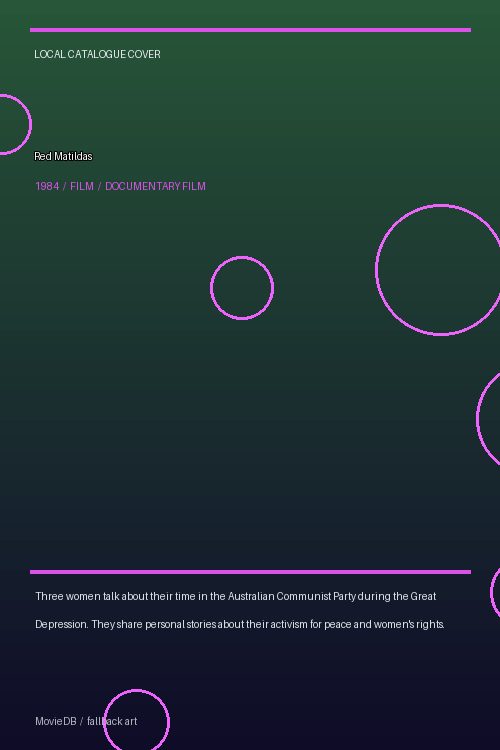 LOCAL CATALOGUE COVER

Red Matildas

1984 / FILM / DOCUMENTARY FILM

Three women talk about their time in the Australian Communist Party during the Great Depression. They share personal stories about their activism for peace and women's rights.

MovieDB / fallback art