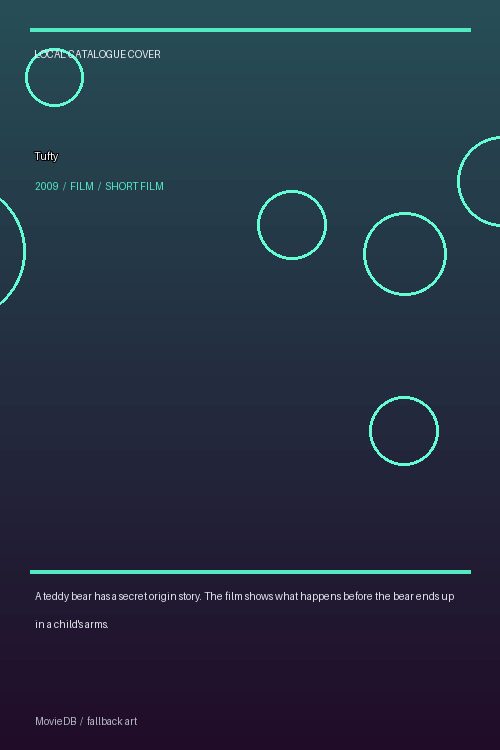 LOCAL CATALOGUE COVER

Tufty

2009 / FILM / SHORT FILM

A teddy bear has a secret origin story. The film shows what happens before the bear ends up in a child's arms.

MovieDB / fallback art