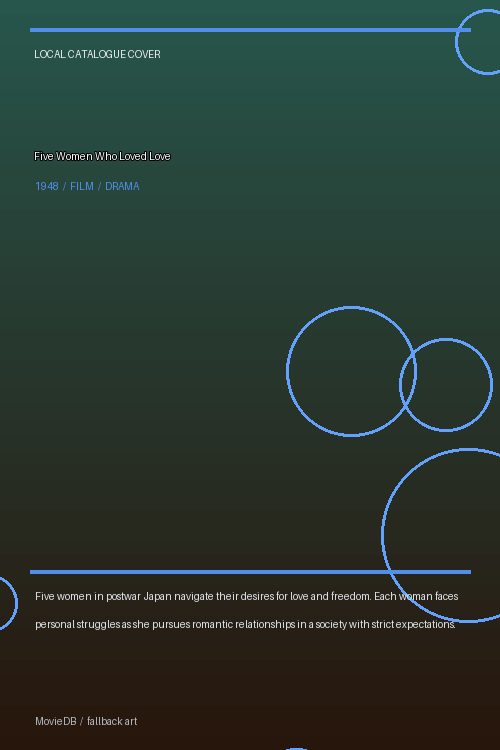 LOCAL CATALOGUE COVER

Five Women Who Loved Love

1948 / FILM / DRAMA

Five women in postwar Japan navigate their desires for love and freedom. Each woman faces personal struggles as she pursues romantic relationships in a society with strict expectations.

MovieDB / fallback art