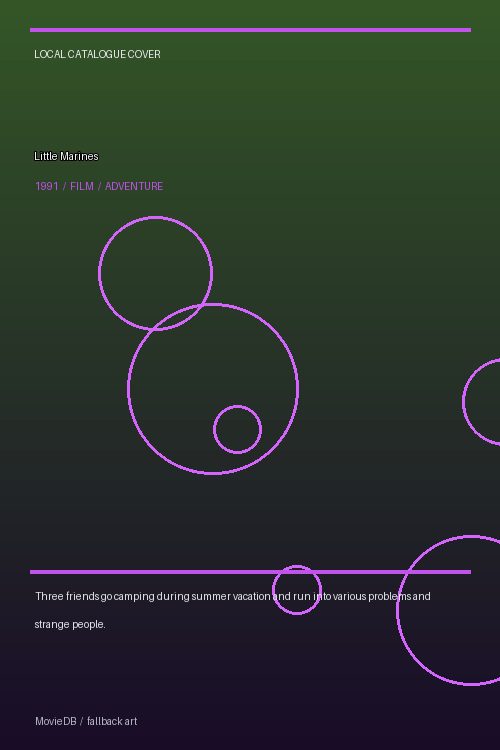 LOCAL CATALOGUE COVER

Little Marines

1991 / FILM / ADVENTURE

Three friends go camping during summer vacation and run into various problems and strange people.

MovieDB / fallback art