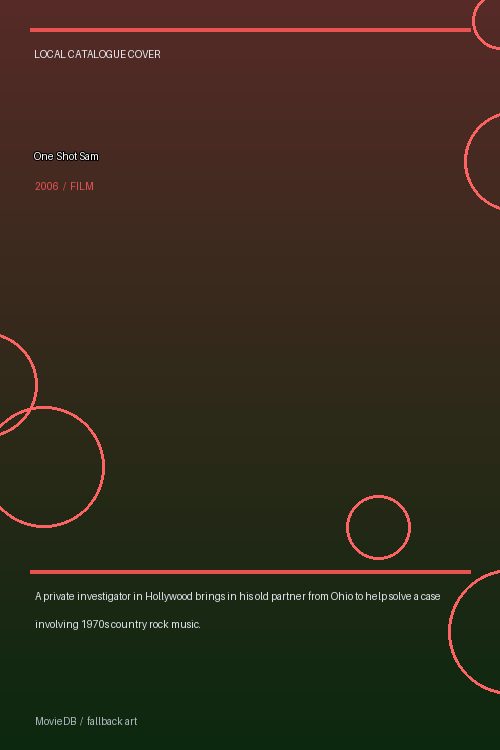 LOCAL CATALOGUE COVER

One Shot Sam

2006 / FILM

A private investigator in Hollywood brings in his old partner from Ohio to help solve a case involving 1970s country rock music.

MovieDB / fallback art