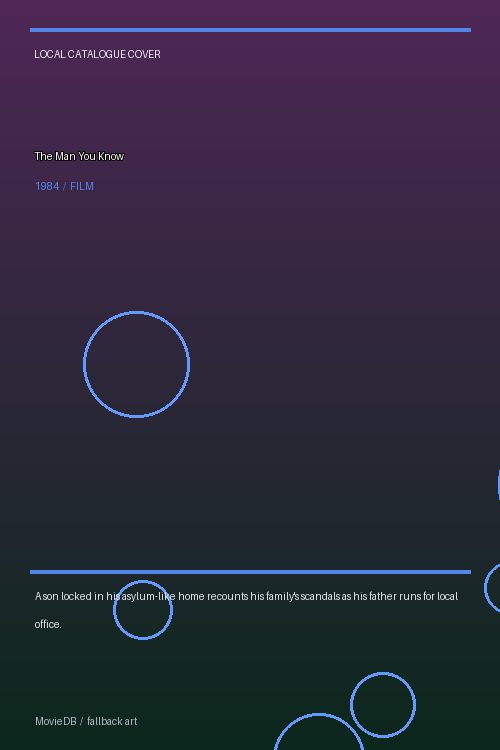 LOCAL CATALOGUE COVER

The Man You Know

1984 / FILM

A son locked in his asylum-like home recounts his family's scandals as his father runs for local office.

MovieDB / fallback art