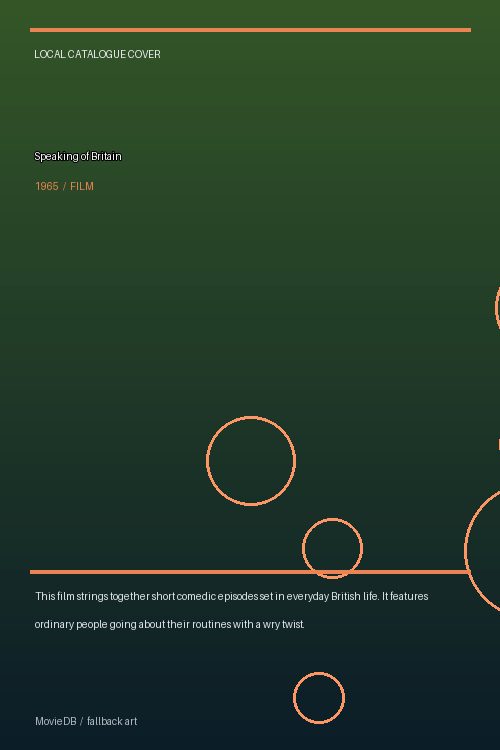 LOCAL CATALOGUE COVER

Speaking of Britain

1965 / FILM

This film strings together short comedic episodes set in everyday British life. It features ordinary people going about their routines with a wry twist.

MovieDB / fallback art