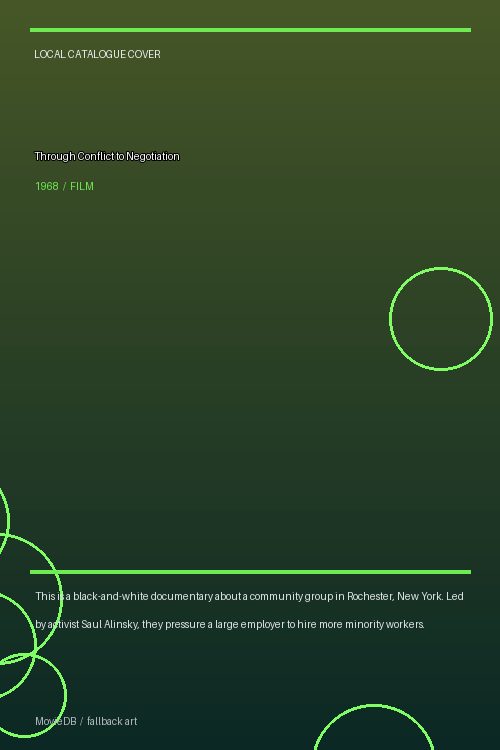 LOCAL CATALOGUE COVER

Through Conflict to Negotiation

1968 / FILM

This is a black-and-white documentary about a community group in Rochester, New York. Led by activist Saul Alinsky, they pressure a large employer to hire more minority workers.

MovieDB / fallback art