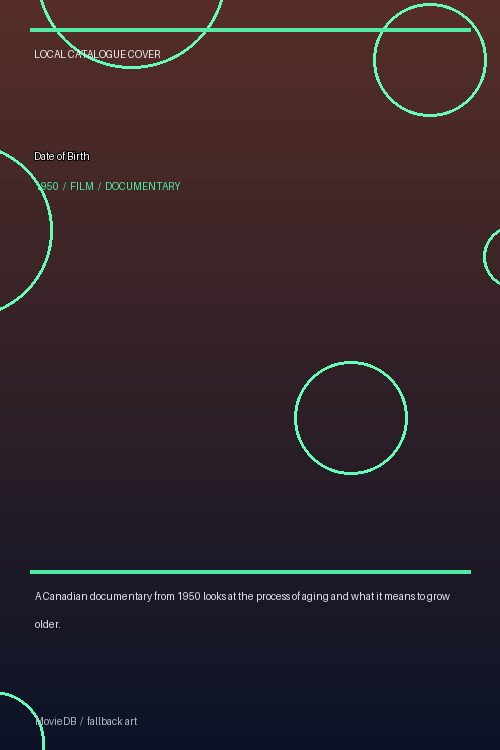 LOCAL CATALOGUE COVER

Date of Birth

1950 / FILM / DOCUMENTARY

A Canadian documentary from 1950 looks at the process of aging and what it means to grow older.

MovieDB / fallback art