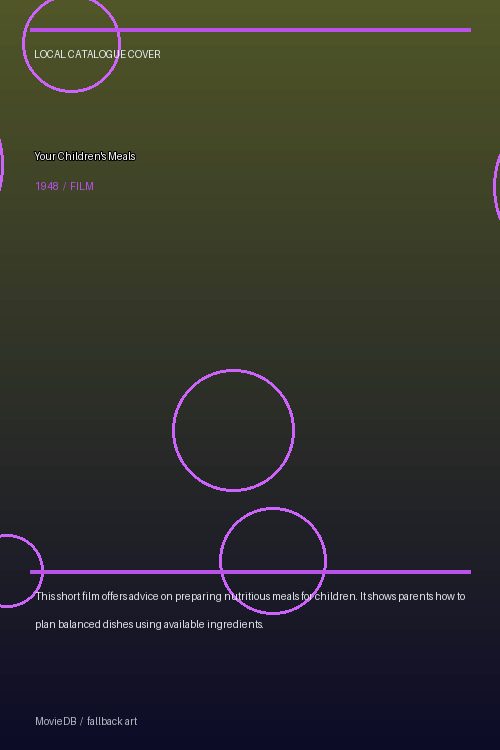 LOCAL CATALOGUE COVER

Your Children's Meals

1948 / FILM

This short film offers advice on preparing nutritious meals for children. It shows parents how to plan balanced dishes using available ingredients.

MovieDB / fallback art