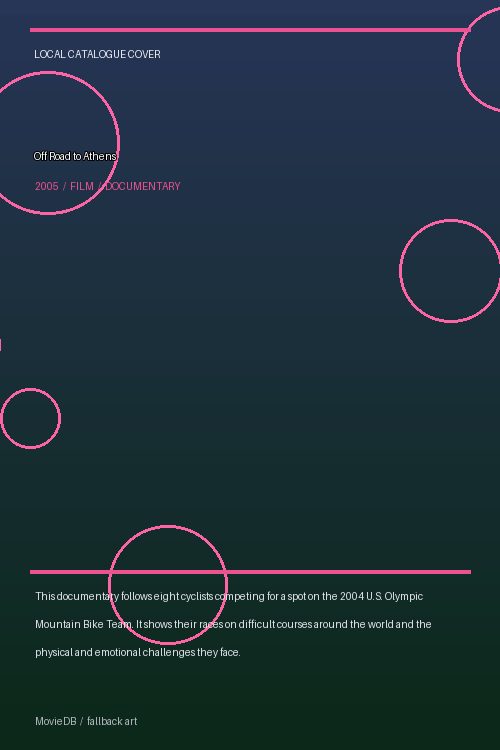 LOCAL CATALOGUE COVER

Off Road to Athens

2005 / FILM / DOCUMENTARY

This documentary follows eight cyclists competing for a spot on the 2004 U.S. Olympic Mountain Bike Team. It shows their races on difficult courses around the world and the physical and emotional challenges they face.

MovieDB / fallback art