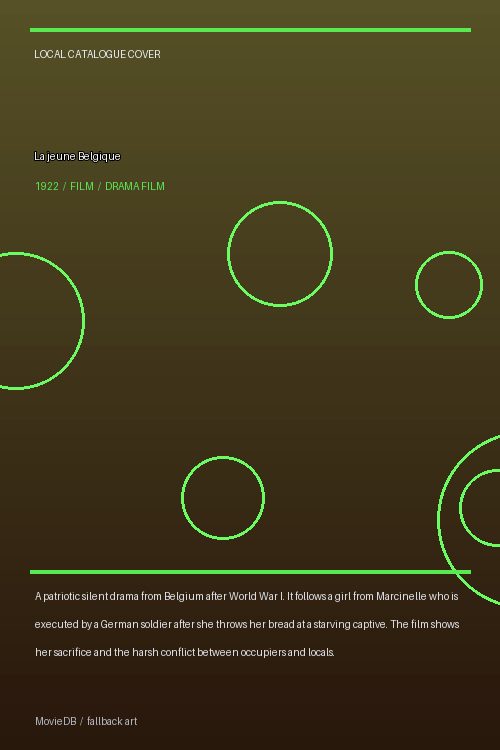 LOCAL CATALOGUE COVER

La jeune Belgique

1922 / FILM / DRAMA FILM

A patriotic silent drama from Belgium after World War I. It follows a girl from Marcinelle who is executed by a German soldier after she throws her bread at a starving captive. The film shows her sacrifice and the harsh conflict between occupiers and locals.

MovieDB / fallback art