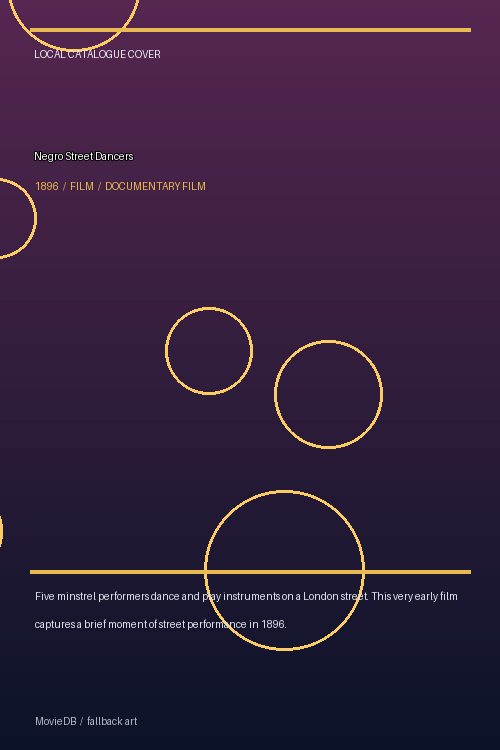 LOCAL CATALOGUE COVER

Negro Street Dancers

1896 / FILM / DOCUMENTARY FILM

Five minstrel performers dance and play instruments on a London street. This very early film captures a brief moment of street performance in 1896.

MovieDB / fallback art