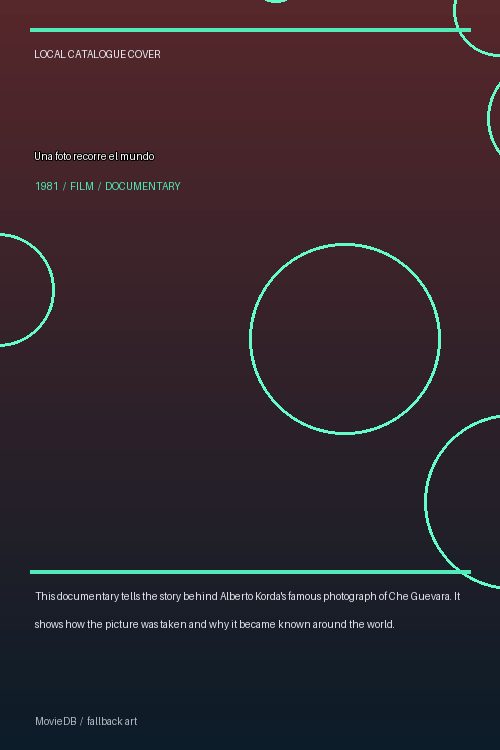 LOCAL CATALOGUE COVER

Una foto recorre el mundo

1981 / FILM / DOCUMENTARY

This documentary tells the story behind Alberto Korda's famous photograph of Che Guevara. It shows how the picture was taken and why it became known around the world.

MovieDB / fallback art