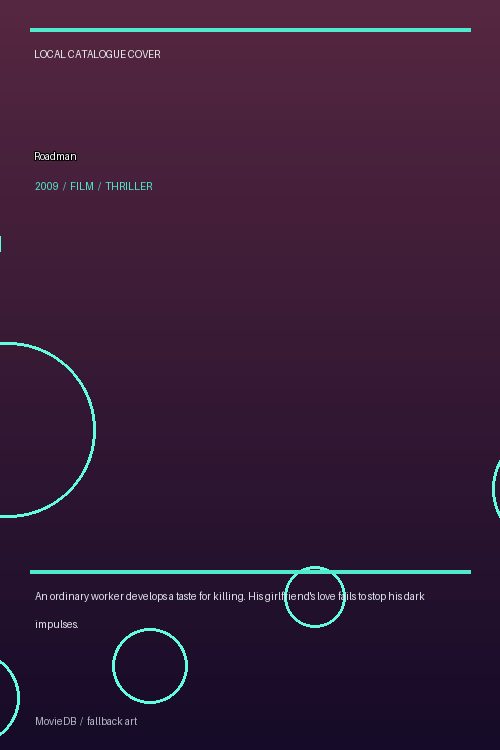 LOCAL CATALOGUE COVER

Roadman

2009 / FILM / THRILLER

An ordinary worker develops a taste for killing. His girlfriend's love fails to stop his dark impulses.

MovieDB / fallback art