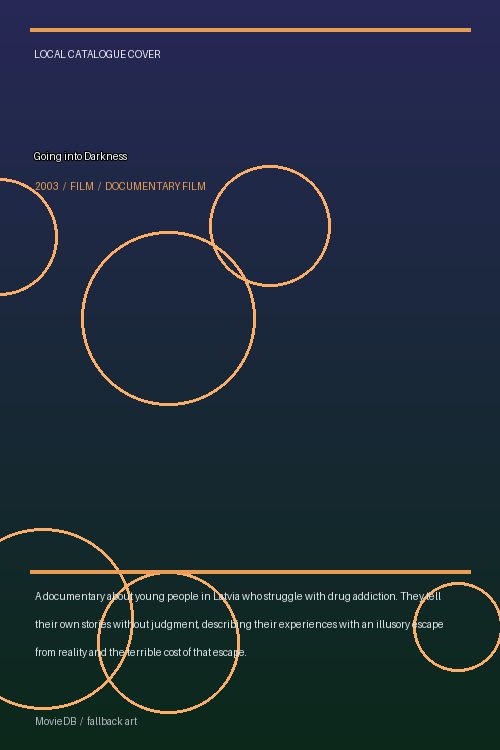 LOCAL CATALOGUE COVER

Going into Darkness

2003 / FILM / DOCUMENTARY FILM

A documentary about young people in Latvia who struggle with drug addiction. They tell their own stories without judgment, describing their experiences with an illusory escape from reality and the terrible cost of that escape.

MovieDB / fallback art