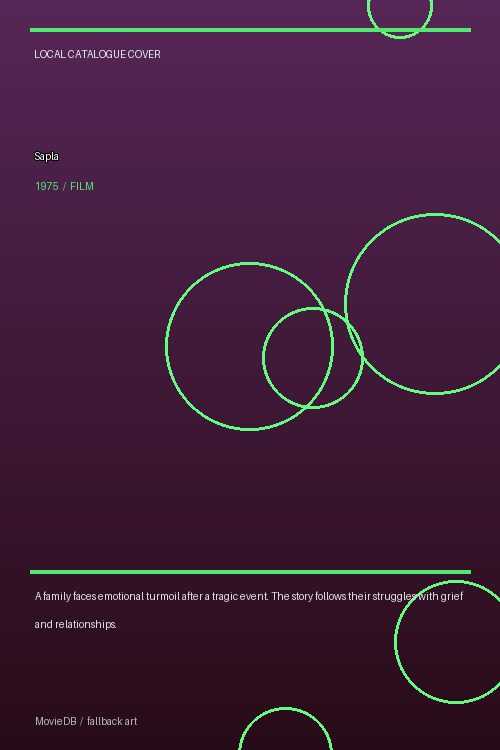 LOCAL CATALOGUE COVER

Sapla

1975 / FILM

A family faces emotional turmoil after a tragic event. The story follows their struggles with grief and relationships.

MovieDB / fallback art