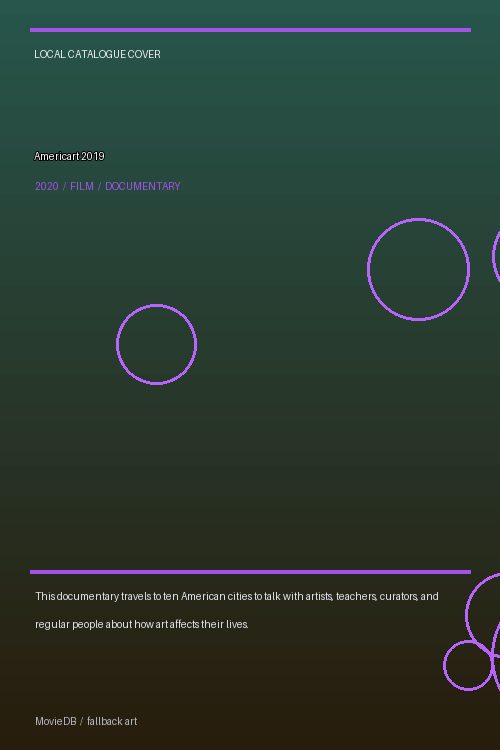 LOCAL CATALOGUE COVER

Americart 2019

2020 / FILM / DOCUMENTARY

This documentary travels to ten American cities to talk with artists, teachers, curators, and regular people about how art affects their lives.

MovieDB / fallback art