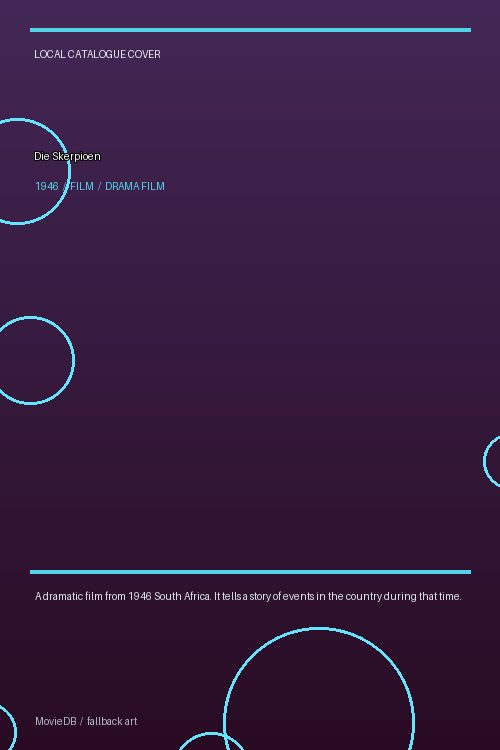 LOCAL CATALOGUE COVER

Die Skerpioen

1946 / FILM / DRAMA FILM

A dramatic film from 1946 South Africa. It tells a story of events in the country during that time.

MovieDB / fallback art