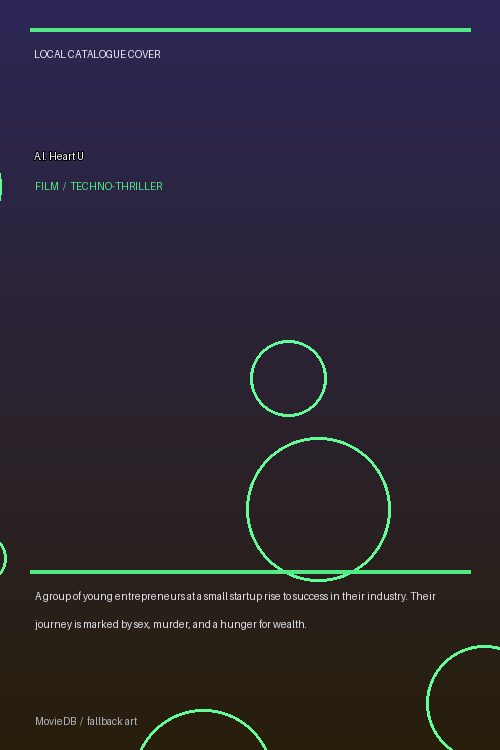 LOCAL CATALOGUE COVER

A.I. Heart U

FILM / TECHNO-THRILLER

A group of young entrepreneurs at a small startup rise to success in their industry. Their journey is marked by sex, murder, and a hunger for wealth.

MovieDB / fallback art