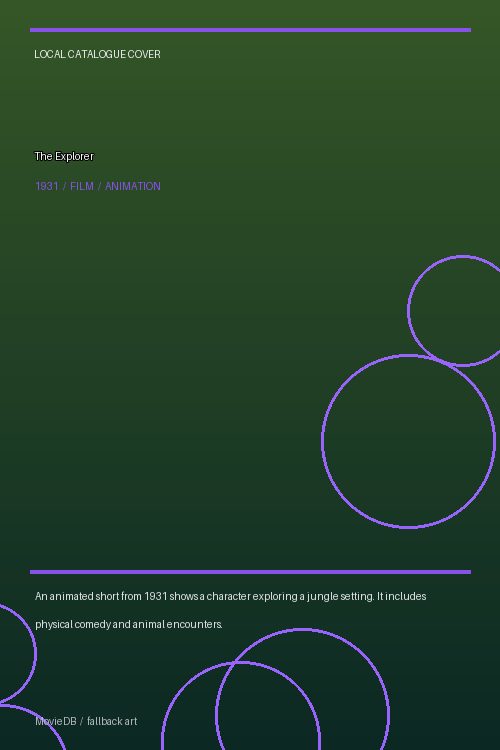 LOCAL CATALOGUE COVER

The Explorer

1931 / FILM / ANIMATION

An animated short from 1931 shows a character exploring a jungle setting. It includes physical comedy and animal encounters.

MovieDB / fallback art