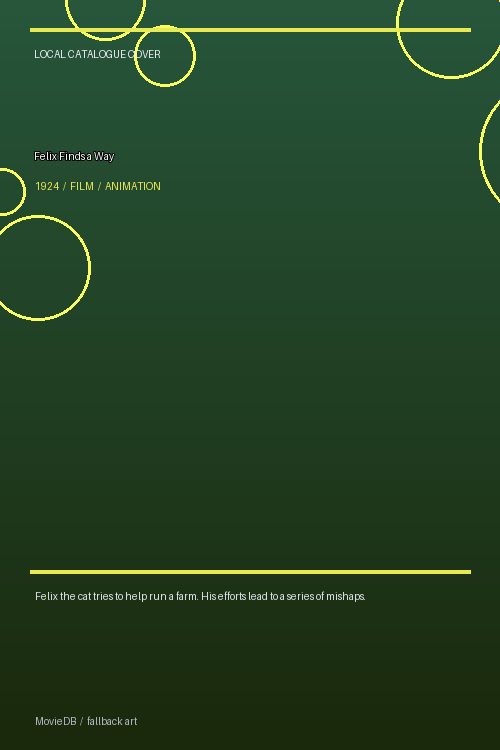 LOCAL CATALOGUE COVER

Felix Finds a Way

1924 / FILM / ANIMATION

Felix the cat tries to help run a farm. His efforts lead to a series of mishaps.

MovieDB / fallback art