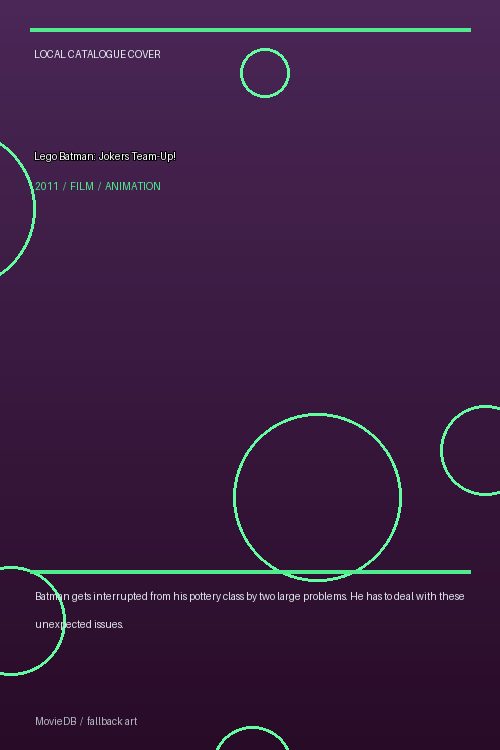 LOCAL CATALOGUE COVER

Lego Batman: Jokers Team-Up!

2011 / FILM / ANIMATION

Batman gets interrupted from his pottery class by two large problems. He has to deal with these unexpected issues.

MovieDB / fallback art