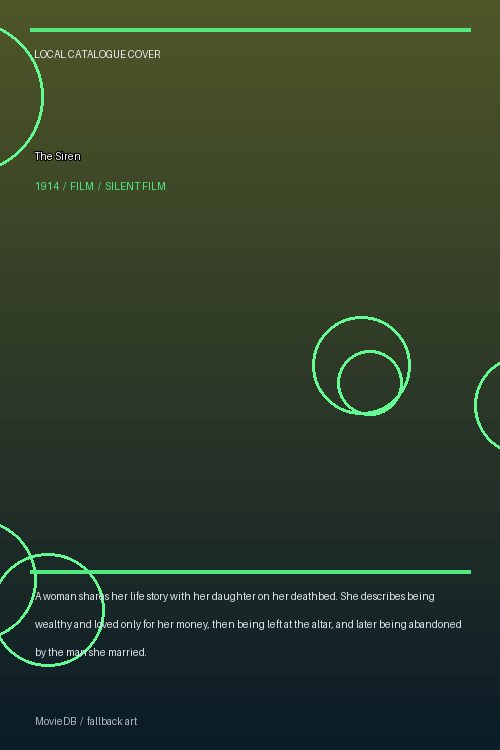 LOCAL CATALOGUE COVER

The Siren

1914 / FILM / SILENT FILM

A woman shares her life story with her daughter on her deathbed. She describes being wealthy and loved only for her money, then being left at the altar, and later being abandoned by the man she married.

MovieDB / fallback art