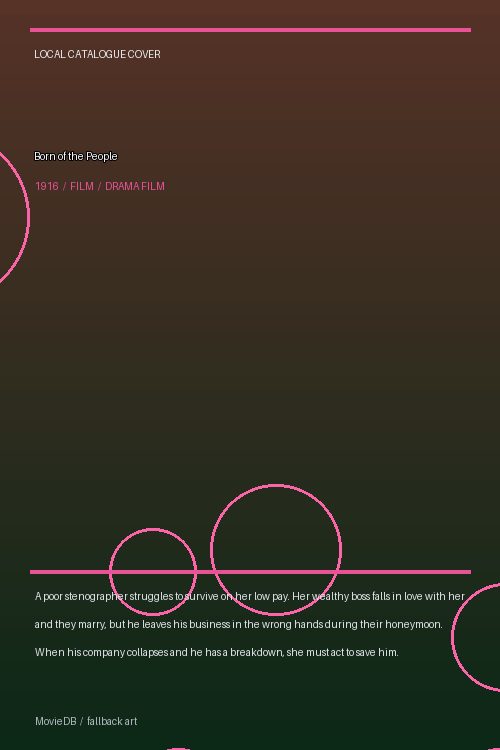 LOCAL CATALOGUE COVER

Born of the People

1916 / FILM / DRAMA FILM

A poor stenographer struggles to survive on her low pay. Her wealthy boss falls in love with her and they marry, but he leaves his business in the wrong hands during their honeymoon. When his company collapses and he has a breakdown, she must act to save him.

MovieDB / fallback art