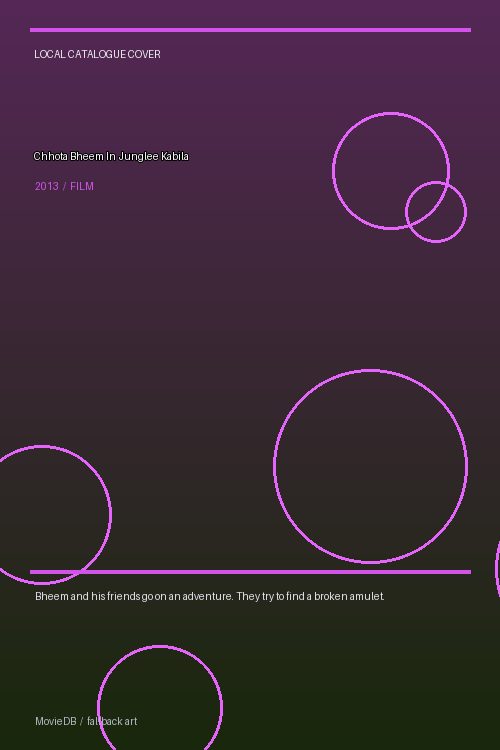 LOCAL CATALOGUE COVER

Chhota Bheem In Junglee Kabila

2013 / FILM

Bheem and his friends go on an adventure. They try to find a broken amulet.

MovieDB / fallback art