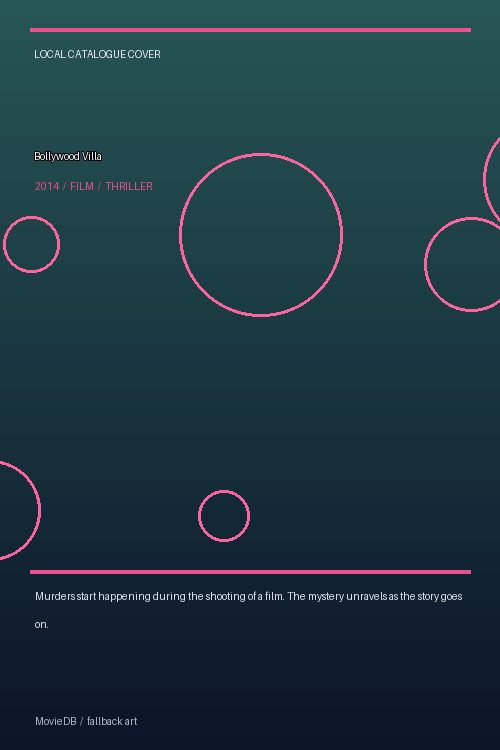 LOCAL CATALOGUE COVER

Bollywood Villa

2014 / FILM / THRILLER

Murders start happening during the shooting of a film. The mystery unravels as the story goes on.

MovieDB / fallback art