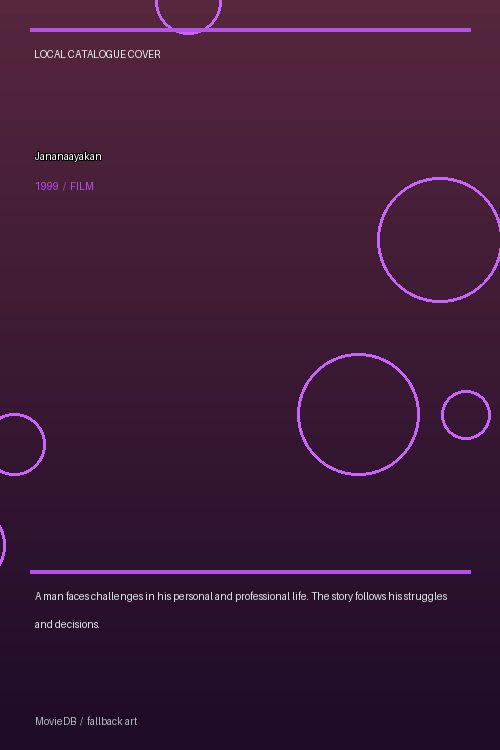 LOCAL CATALOGUE COVER

Jananaayakan

1999 / FILM

A man faces challenges in his personal and professional life. The story follows his struggles and decisions.

MovieDB / fallback art