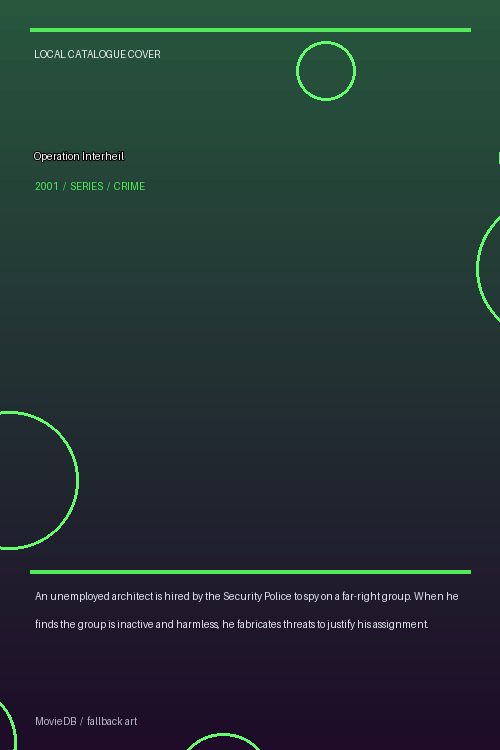 LOCAL CATALOGUE COVER

Operation Interheil

2001 / SERIES / CRIME

An unemployed architect is hired by the Security Police to spy on a far-right group. When he finds the group is inactive and harmless, he fabricates threats to justify his assignment.

MovieDB / fallback art