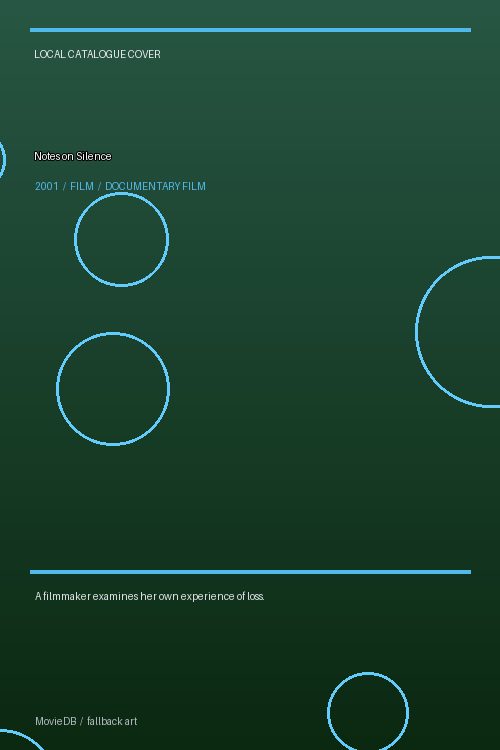 LOCAL CATALOGUE COVER

Notes on Silence

2001 / FILM / DOCUMENTARY FILM

A filmmaker examines her own experience of loss.

MovieDB / fallback art