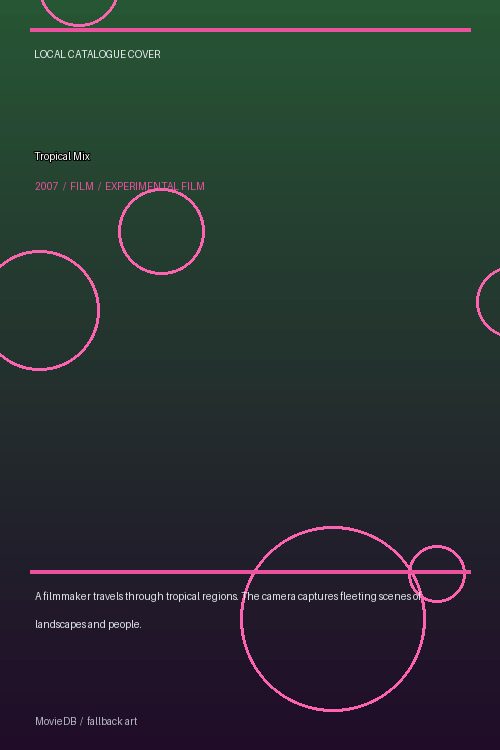 LOCAL CATALOGUE COVER

Tropical Mix

2007 / FILM / EXPERIMENTAL FILM

A filmmaker travels through tropical regions. The camera captures fleeting scenes of landscapes and people.

MovieDB / fallback art