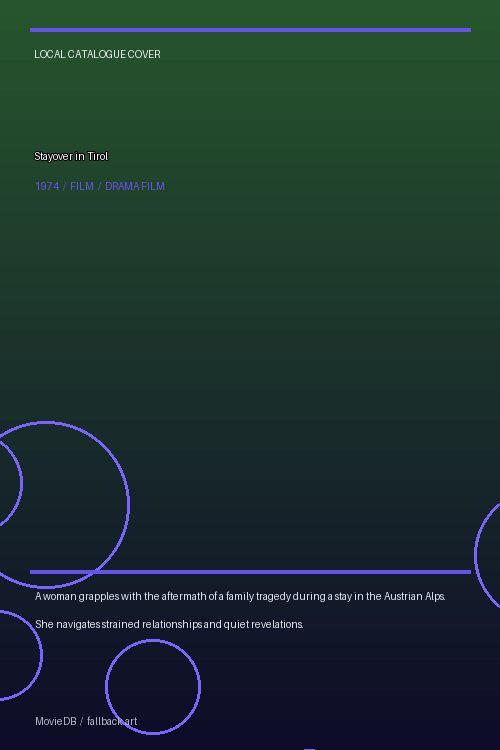 LOCAL CATALOGUE COVER

Stayover in Tirol

1974 / FILM / DRAMA FILM

A woman grapples with the aftermath of a family tragedy during a stay in the Austrian Alps.

She navigates strained relationships and quiet revelations.

MovieDB / fallback art