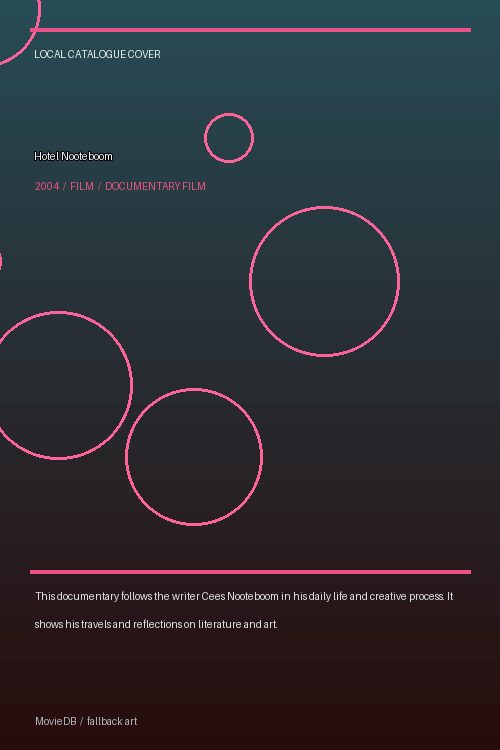 LOCAL CATALOGUE COVER

Hotel Nooteboom

2004 / FILM / DOCUMENTARY FILM

This documentary follows the writer Cees Nooteboom in his daily life and creative process. It shows his travels and reflections on literature and art.

MovieDB / fallback art