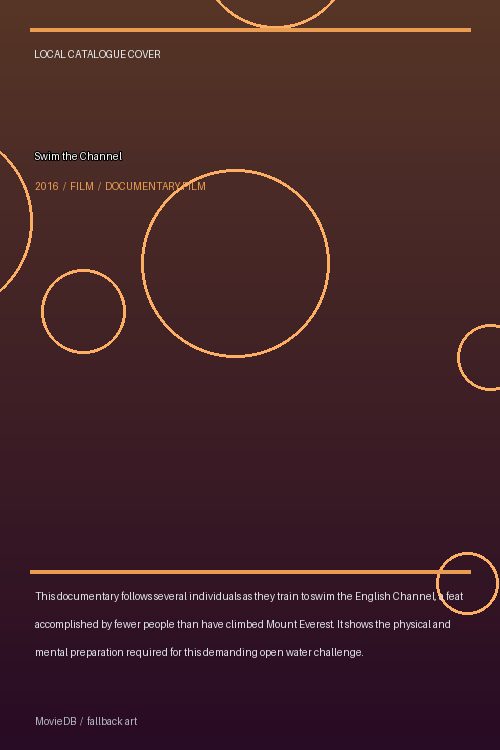 LOCAL CATALOGUE COVER

Swim the Channel

2016 / FILM / DOCUMENTARY FILM

This documentary follows several individuals as they train to swim the English Channel, a feat accomplished by fewer people than have climbed Mount Everest. It shows the physical and mental preparation required for this demanding open water challenge.

MovieDB / fallback art