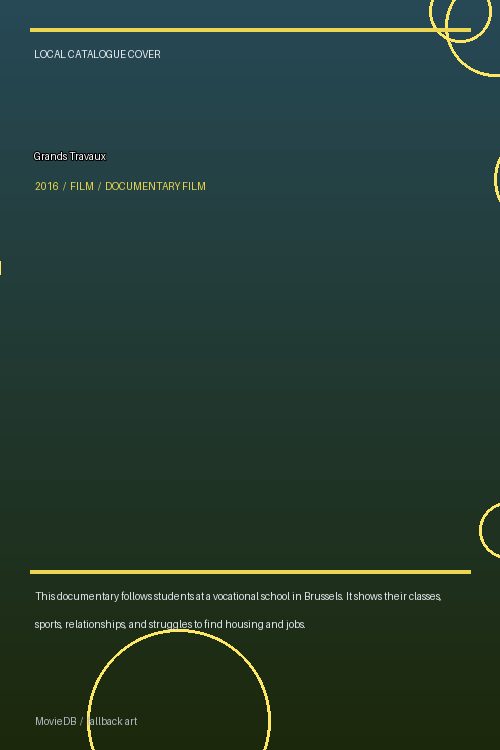 LOCAL CATALOGUE COVER

Grands Travaux

2016 / FILM / DOCUMENTARY FILM

This documentary follows students at a vocational school in Brussels. It shows their classes, sports, relationships, and struggles to find housing and jobs.

MovieDB / fallback art