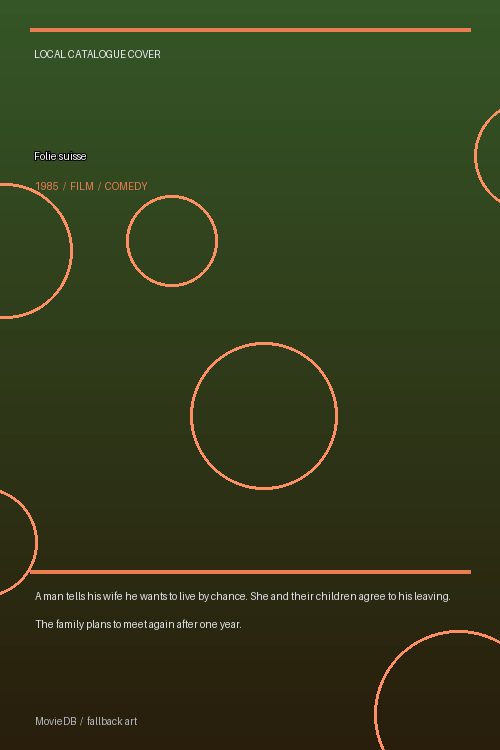 LOCAL CATALOGUE COVER

Folie suisse

1985 / FILM / COMEDY

A man tells his wife he wants to live by chance. She and their children agree to his leaving.

The family plans to meet again after one year.

MovieDB / fallback art