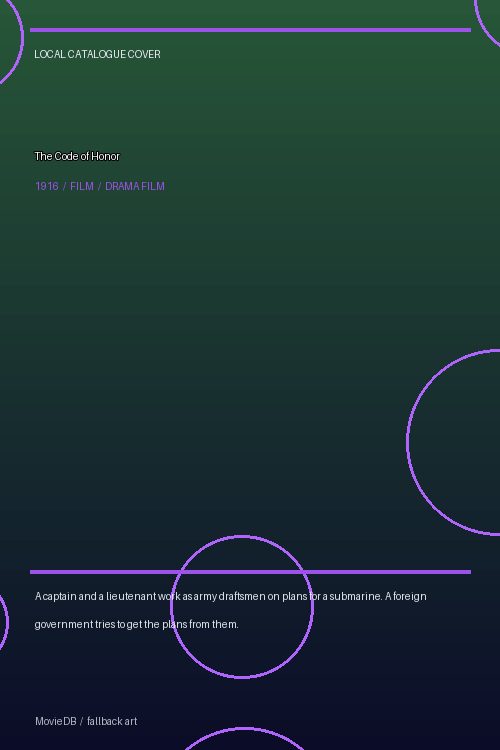 LOCAL CATALOGUE COVER

The Code of Honor

1916 / FILM / DRAMA FILM

A captain and a lieutenant work as army draftsmen on plans for a submarine. A foreign government tries to get the plans from them.

MovieDB / fallback art