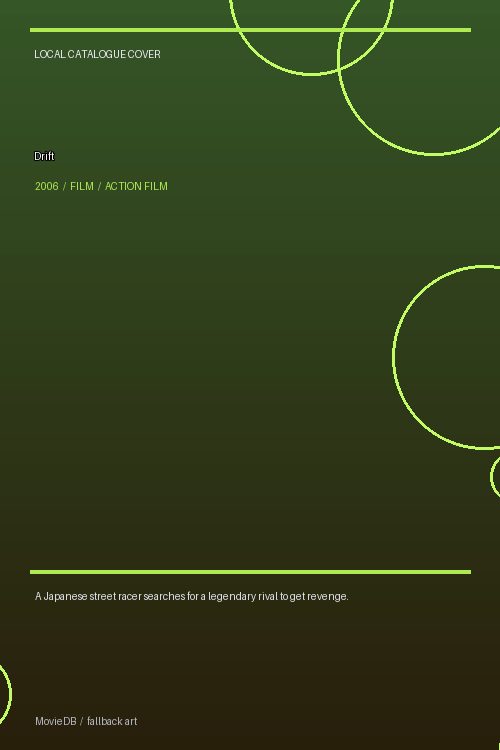 LOCAL CATALOGUE COVER

Drift

2006 / FILM / ACTION FILM

A Japanese street racer searches for a legendary rival to get revenge.

MovieDB / fallback art