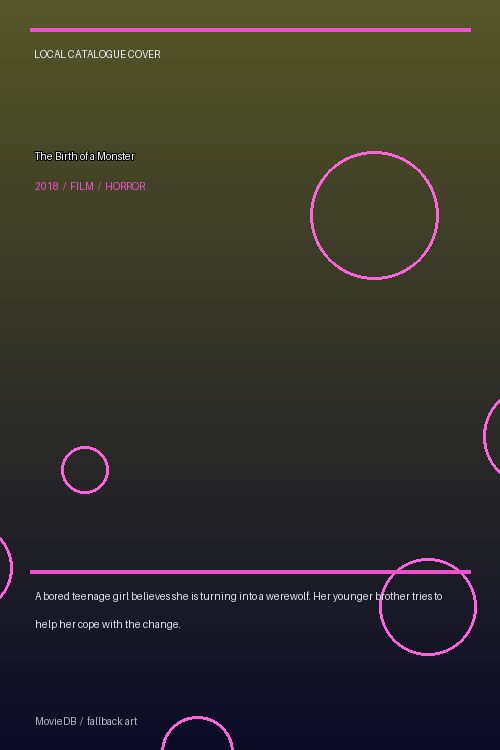 LOCAL CATALOGUE COVER

The Birth of a Monster

2018 / FILM / HORROR

A bored teenage girl believes she is turning into a werewolf. Her younger brother tries to help her cope with the change.

MovieDB / fallback art