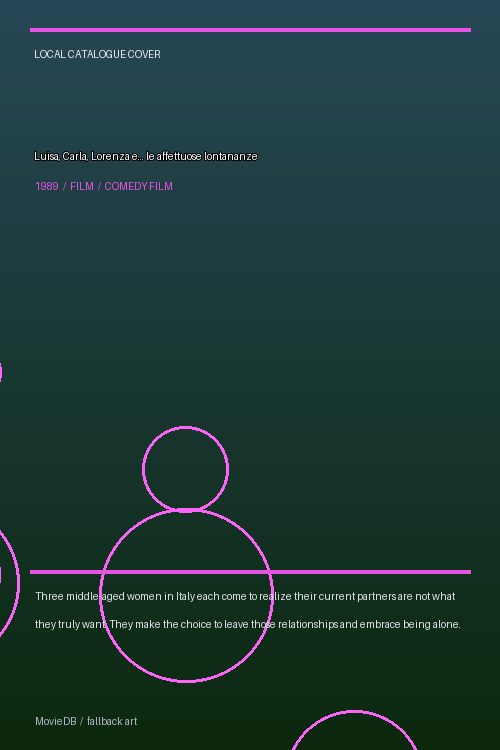 LOCAL CATALOGUE COVER

Luisa, Carla, Lorenza e... le affettuose lontananze

1989 / FILM / COMEDY FILM

Three middle-aged women in Italy each come to realize their current partners are not what they truly want. They make the choice to leave those relationships and embrace being alone.

MovieDB / fallback art