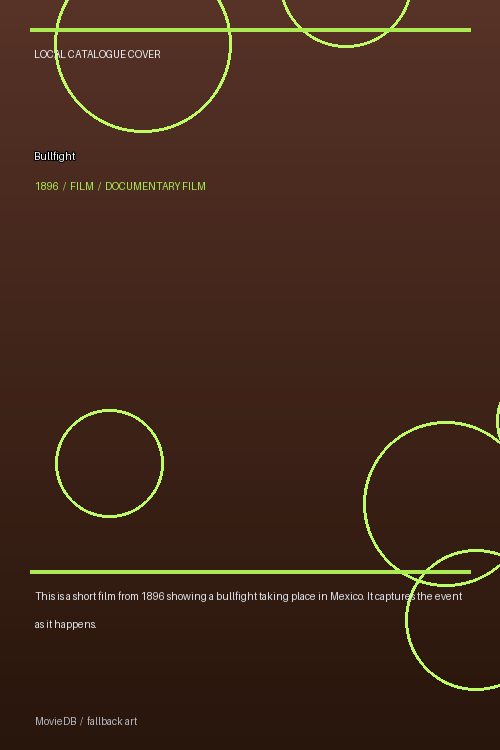 LOCAL CATALOGUE COVER

Bullfight

1896 / FILM / DOCUMENTARY FILM

This is a short film from 1896 showing a bullfight taking place in Mexico. It captures the event as it happens.

MovieDB / fallback art