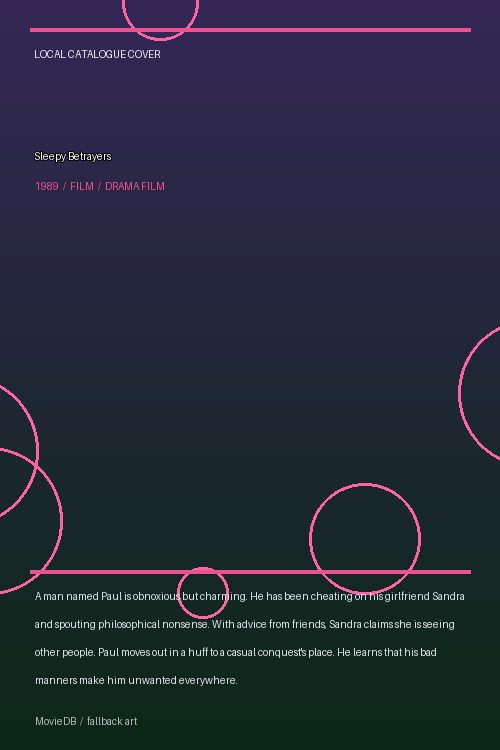 LOCAL CATALOGUE COVER

Sleepy Betrayers

1989 / FILM / DRAMA FILM

A man named Paul is obnoxious but charming. He has been cheating on his girlfriend Sandra and spouting philosophical nonsense. With advice from friends, Sandra claims she is seeing other people. Paul moves out in a huff to a casual conquest's place. He learns that his bad manners make him unwanted everywhere.

MovieDB / fallback art