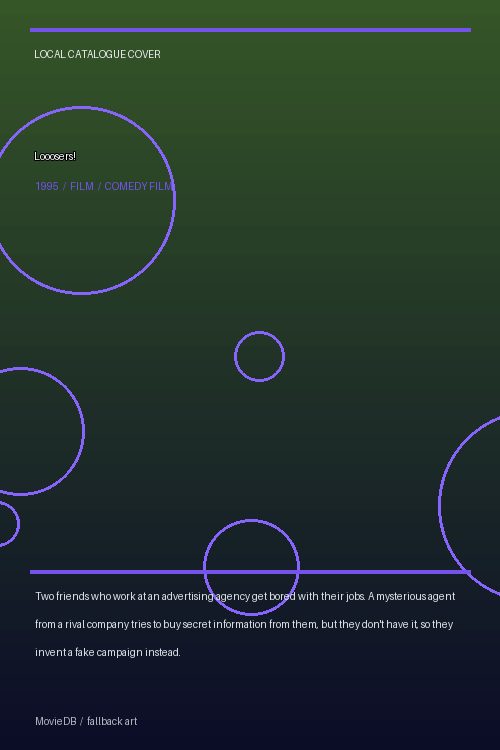 LOCAL CATALOGUE COVER

Looosers!

1995 / FILM / COMEDY FILM

Two friends who work at an advertising agency get bored with their jobs. A mysterious agent from a rival company tries to buy secret information from them, but they don't have it, so they invent a fake campaign instead.

MovieDB / fallback art