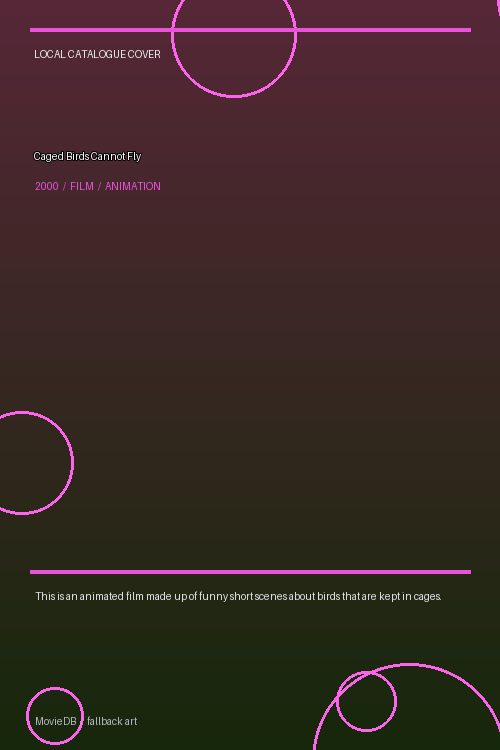 LOCAL CATALOGUE COVER

Caged Birds Cannot Fly

2000 / FILM / ANIMATION

This is an animated film made up of funny short scenes about birds that are kept in cages.

MovieDB · fallback art